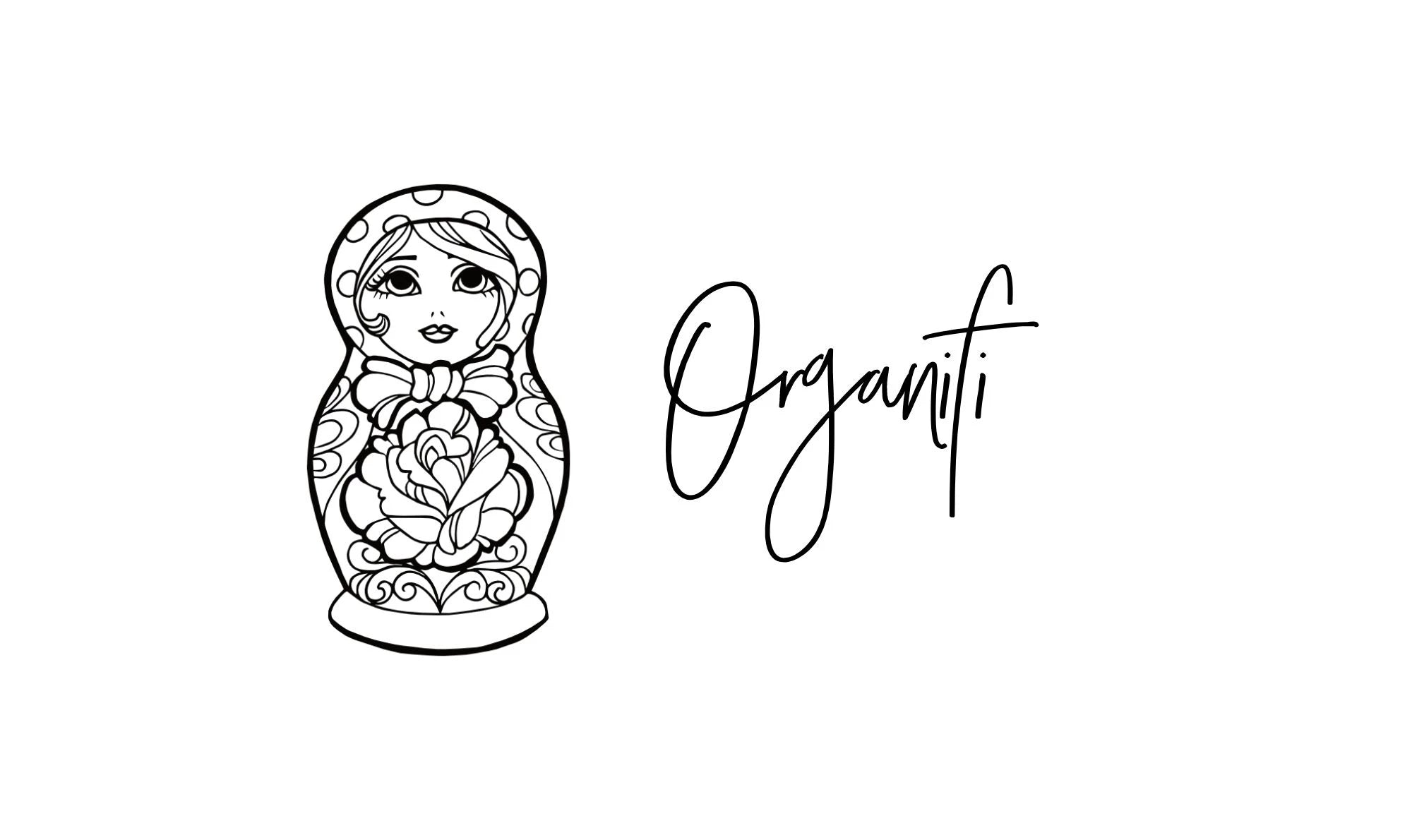 Organifi